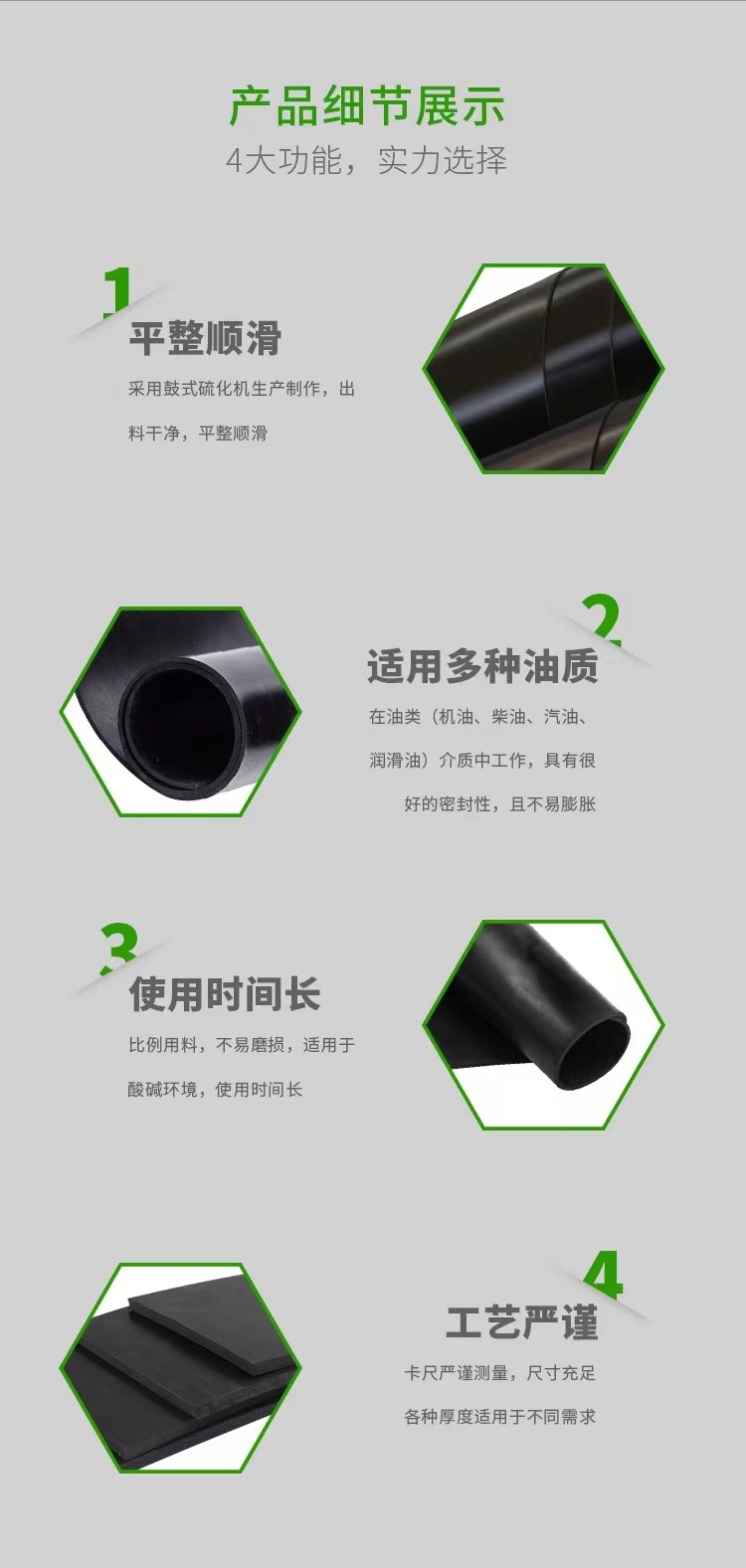 产品细节展示
4大功能，实力选择

1
平整顺滑
采用鼓式硫化机生产制作，出料干净，平整顺滑

2
适用多种油质
在油类（机油、柴油、汽油、润滑油）介质中工作，具有很好的密封性，且不易膨胀

3
使用时间长
比例用料，不易磨损，适用于酸碱环境，使用时间长

4
工艺严谨
卡尺严谨测量，尺寸充足
各种厚度适用于不同需求